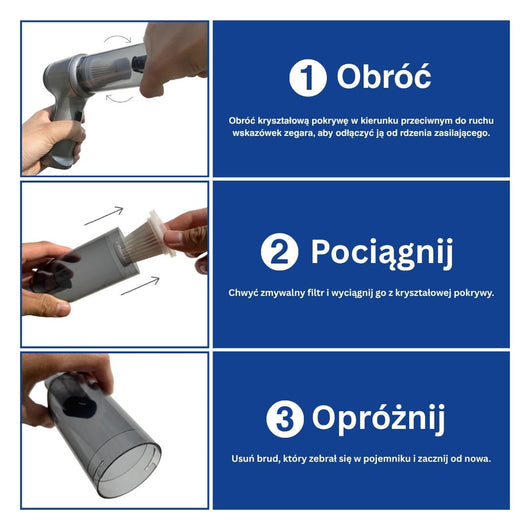 1 Obróć

Obróć kryształową pokrywę w kierunku przeciwnym do ruchu wskazówek zegara, aby odłączyć ją od rdzenia zasilającego.

2 Pociągnij

Chwyć zmywalny filtr i wyciągnij go z kryształowej pokrywy.

3 Opróżnij

Usuń brud, który zebrał się w pojemniku i zacznij od nowa.