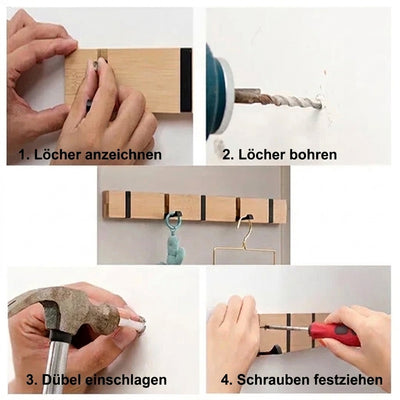 1. Löcher anzeichnen

2. Löcher bohren

3. Dübel einschlagen

4. Schrauben festziehen