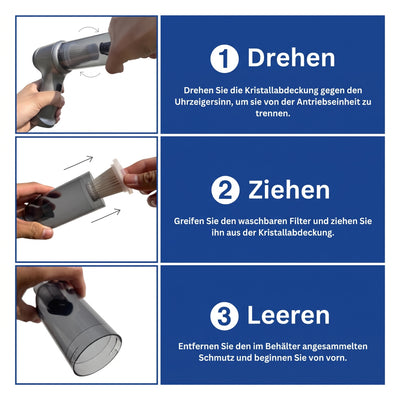 1 Drehen

Drehen Sie die Kristallabdeckung gegen den Uhrzeigersinn, um sie von der Antriebseinheit zu trennen.

2 Ziehen

Greifen Sie den waschbaren Filter und ziehen Sie ihn aus der Kristallabdeckung.

3 Leeren

Entfernen Sie den im Behälter angesammelten Schmutz und beginnen Sie von vorn.